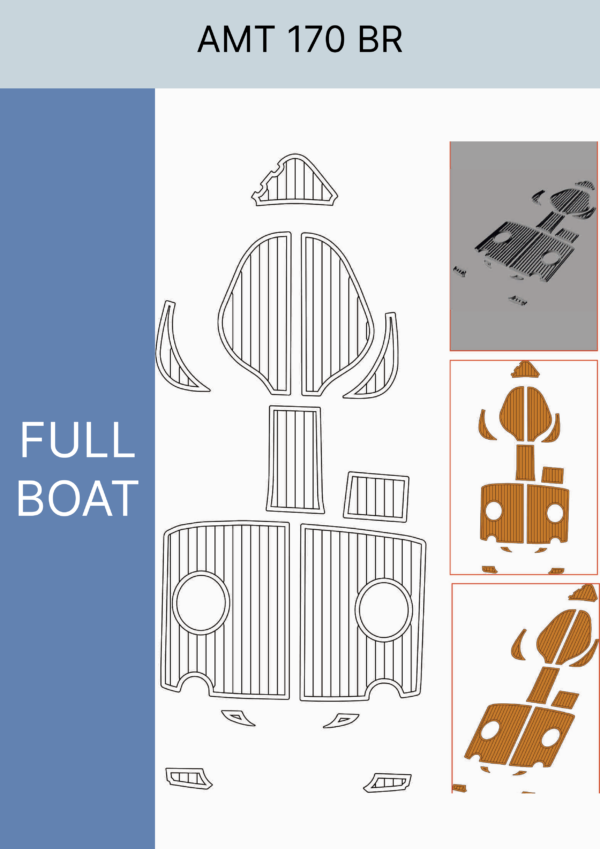 AMT 170 BR

FULL BOAT